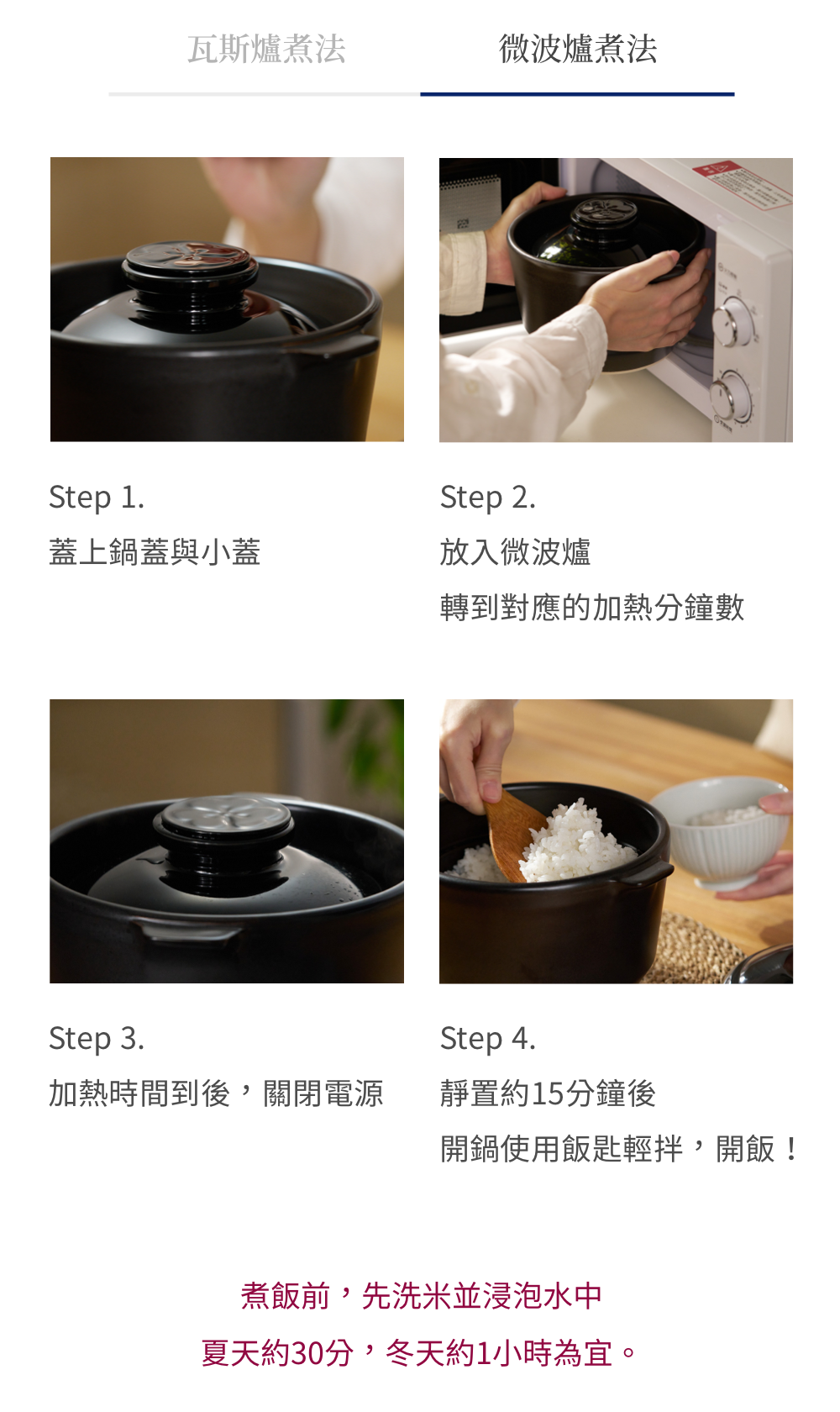 瓦斯爐煮法

微波爐煮法

Step 1.
蓋上鍋蓋與小蓋

Step 2.
放入微波爐
轉到對應的加熱分鐘數

Step 3.
加熱時間到後，關閉電源

Step 4.
靜置約15分鐘後
開鍋使用飯匙輕拌，開飯！

煮飯前，先洗米並浸泡水中
夏天約30分，冬天約1小時為宜。